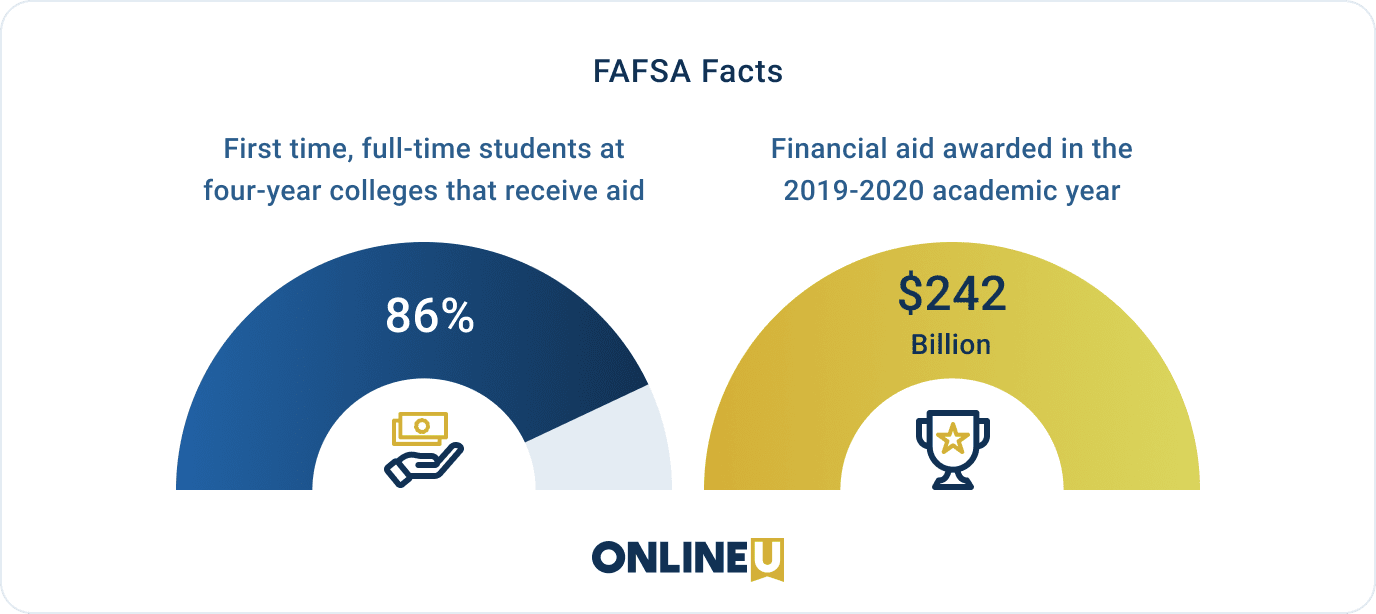 FAFSA Facts

First time, full-time students at four-year colleges that receive aid

86%

Financial aid awarded in the 2019-2020 academic year

$242 Billion

ONLINEU