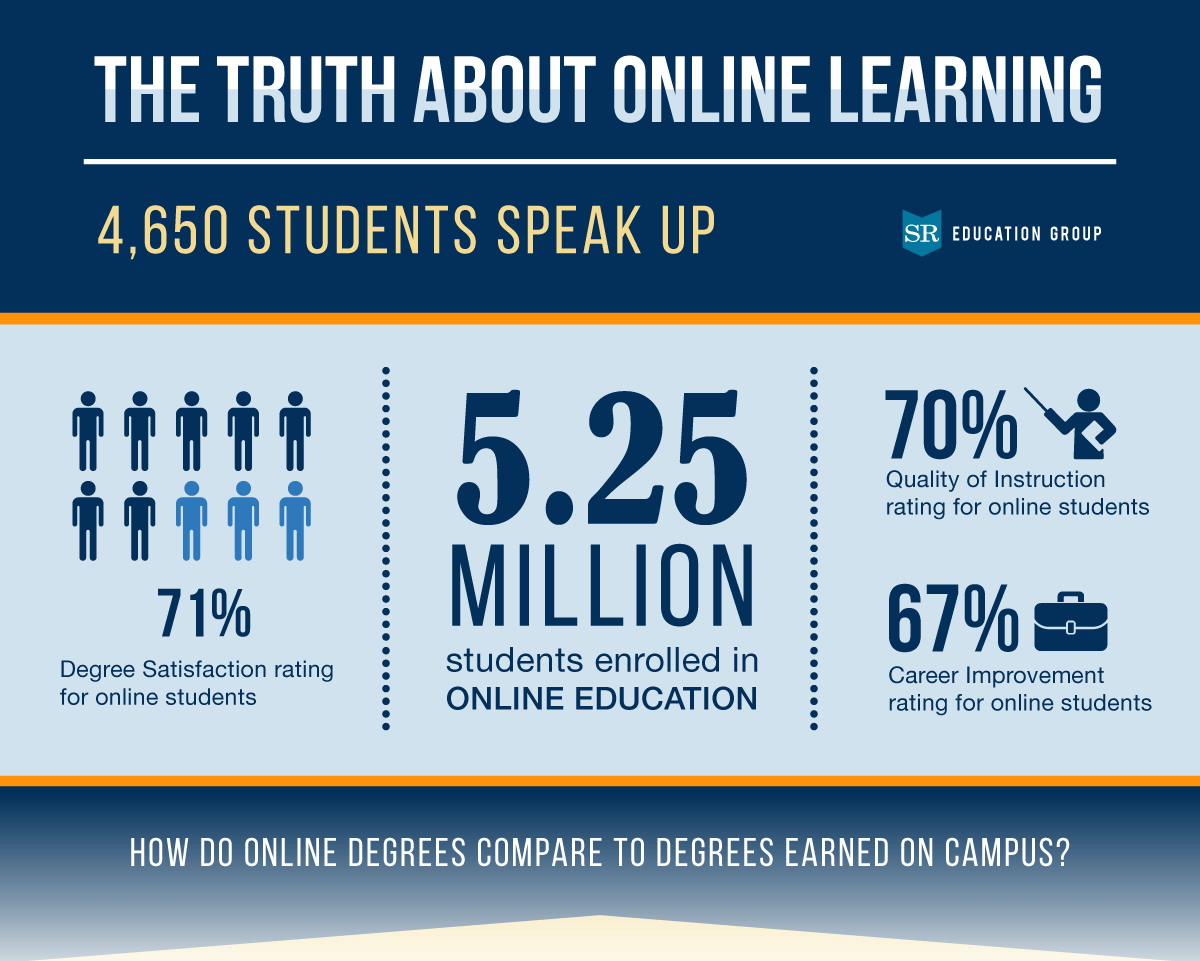 THE TRUTH ABOUT ONLINE LEARNING

4,650 STUDENTS SPEAK UP

SR EDUCATION GROUP

71%
Degree Satisfaction rating for online students

5.25 MILLION
students enrolled in ONLINE EDUCATION

70%
Quality of Instruction rating for online students

67%
Career Improvement rating for online students

HOW DO ONLINE DEGREES COMPARE TO DEGREES EARNED ON CAMPUS?